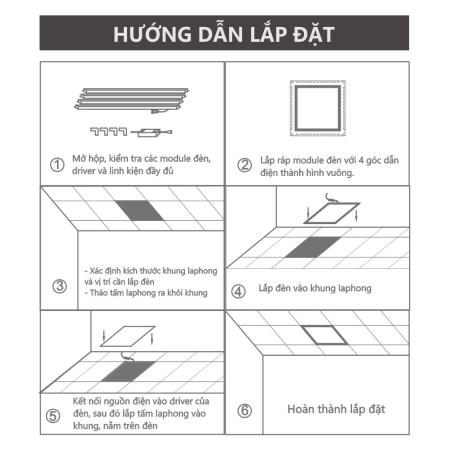 HƯỚNG DẪN LẮP ĐẶT

① Mở hộp, kiểm tra các module đèn, driver và linh kiện đầy đủ

② Lắp ráp module đèn với 4 góc dẫn điện thành hình vuông.

③ - Xác định kích thước khung laphong và vị trí cần lắp đèn
- Tháo tấm laphong ra khỏi khung

④ Lắp đèn vào khung laphong

⑤ Kết nối nguồn điện vào driver của đèn, sau đó lắp tấm laphong vào khung, nằm trên đèn

⑥ Hoàn thành lắp đặt